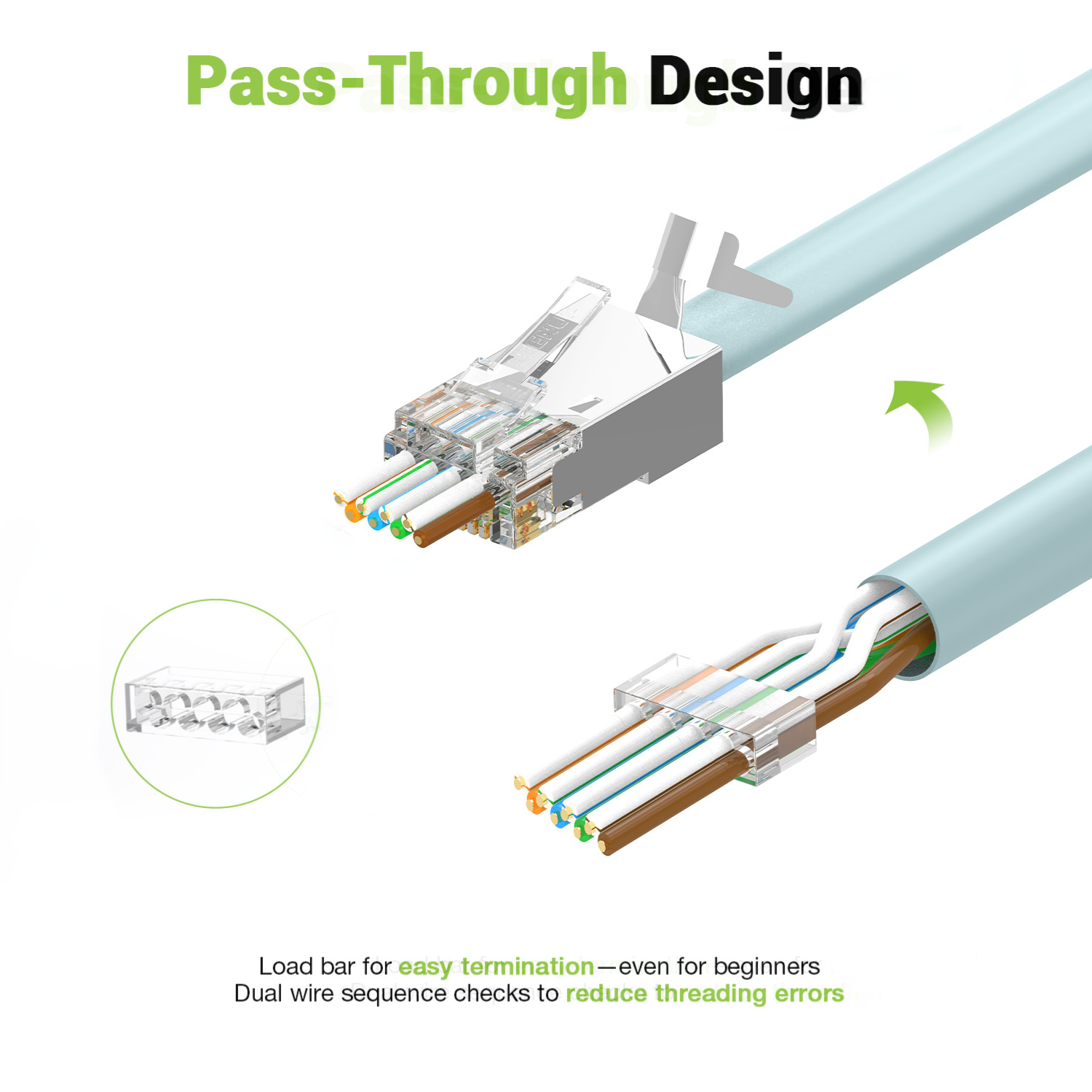 Pass-Through Design

Load bar for easy termination—even for beginners
Dual wire sequence checks to reduce threading errors