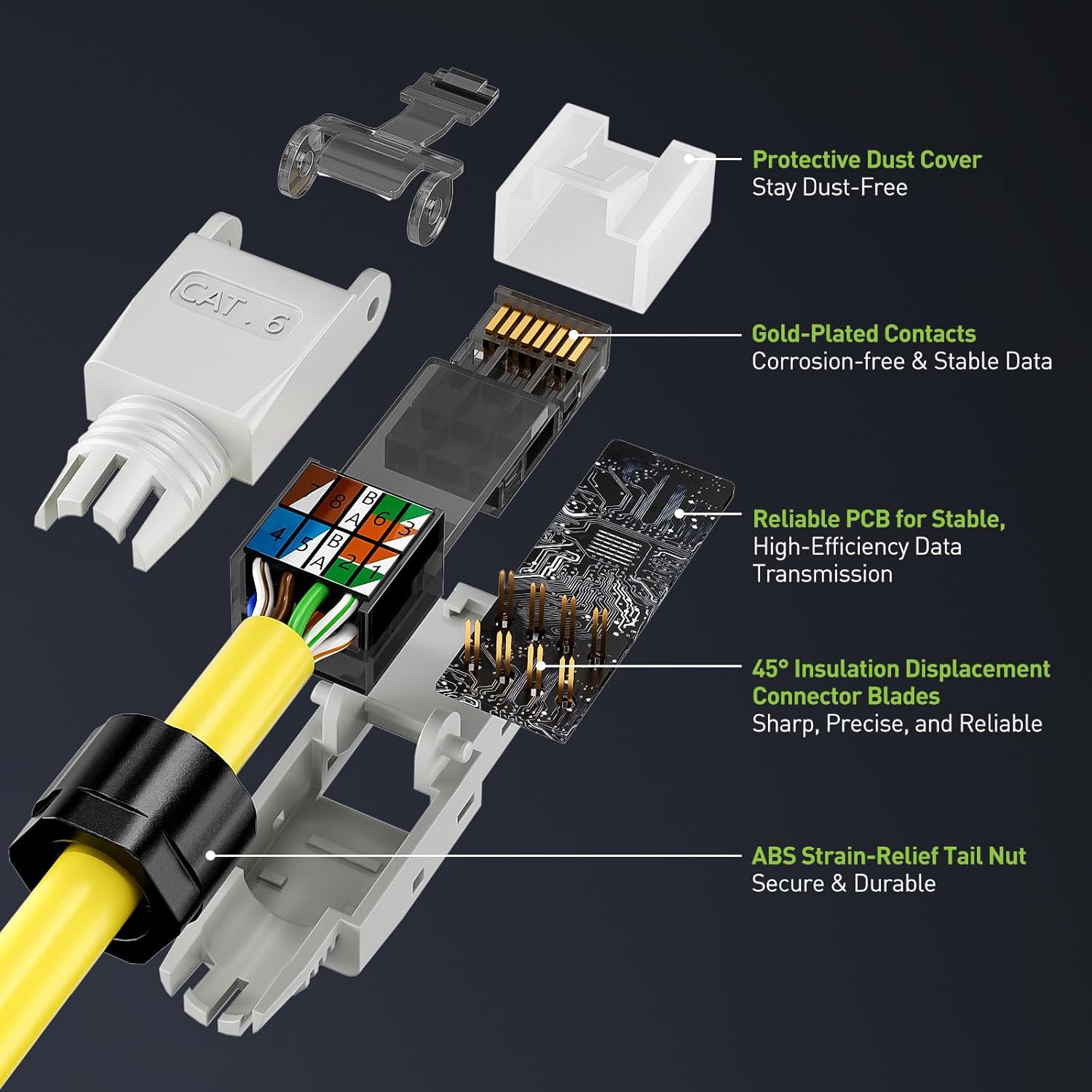 CAT. 6

7 8 B A 6 3
4 5 B A 2 1

Protective Dust Cover
Stay Dust-Free

Gold-Plated Contacts
Corrosion-free & Stable Data

Reliable PCB for Stable, High-Efficiency Data Transmission

45° Insulation Displacement Connector Blades
Sharp, Precise, and Reliable

ABS Strain-Relief Tail Nut
Secure & Durable