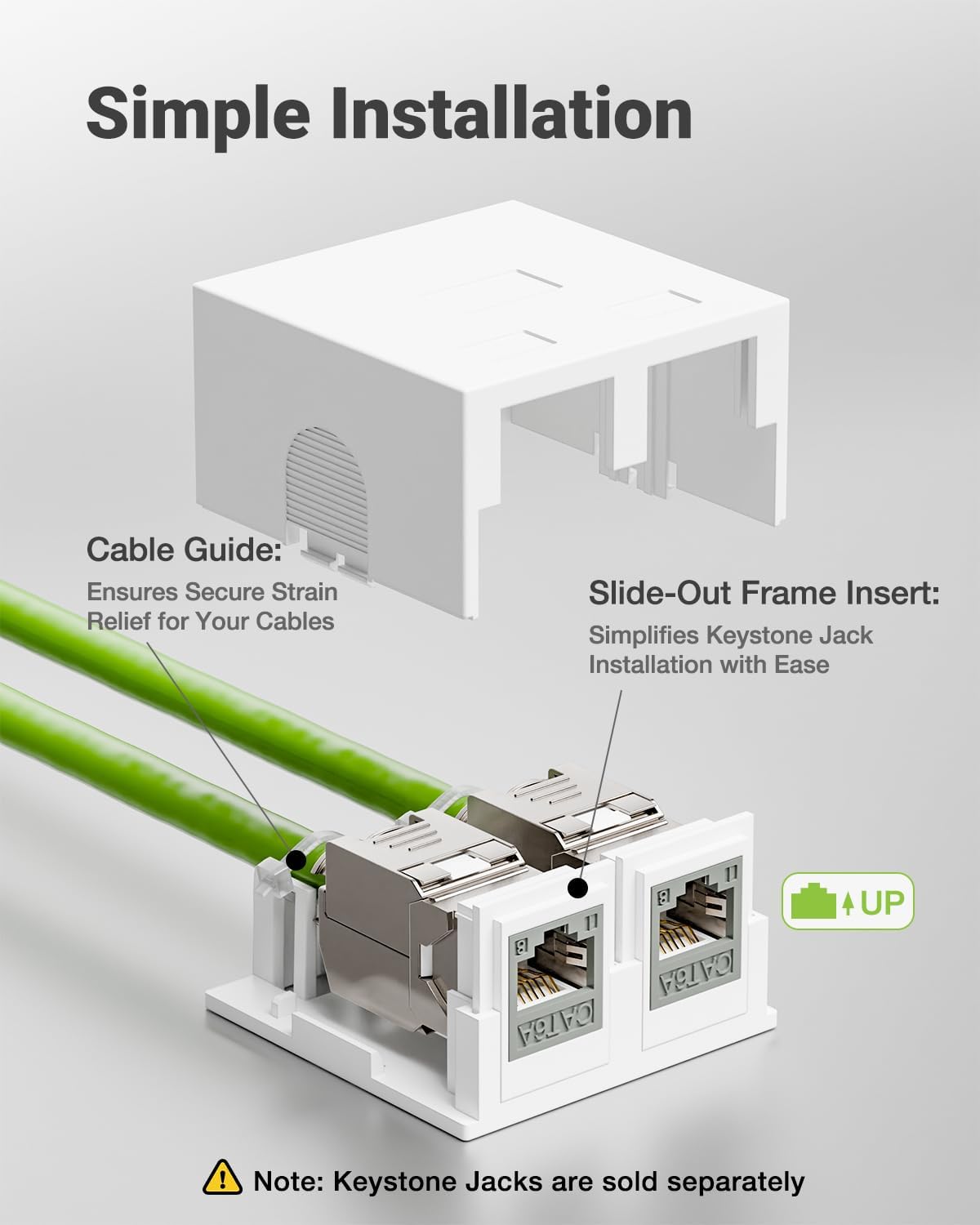 Simple Installation

Cable Guide:
Ensures Secure Strain Relief for Your Cables

Slide-Out Frame Insert:
Simplifies Keystone Jack Installation with Ease

UP

CAT6A

CAT6A

Note: Keystone Jacks are sold separately