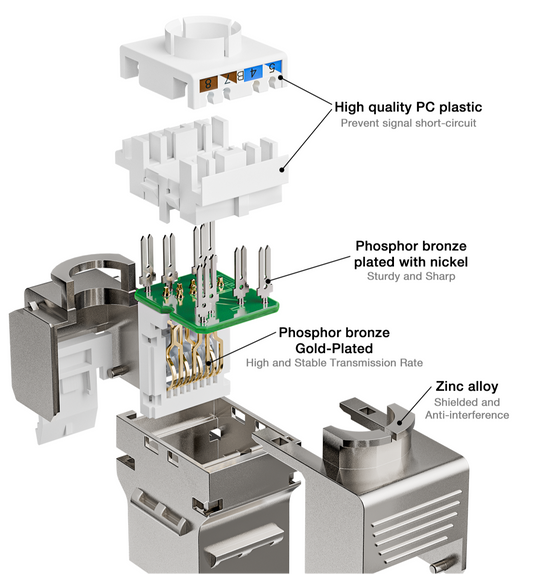 8 7 B 4 5

High quality PC plastic
Prevent signal short-circuit

Phosphor bronze plated with nickel
Sturdy and Sharp

Phosphor bronze Gold-Plated
High and Stable Transmission Rate

Zinc alloy
Shielded and Anti-interference