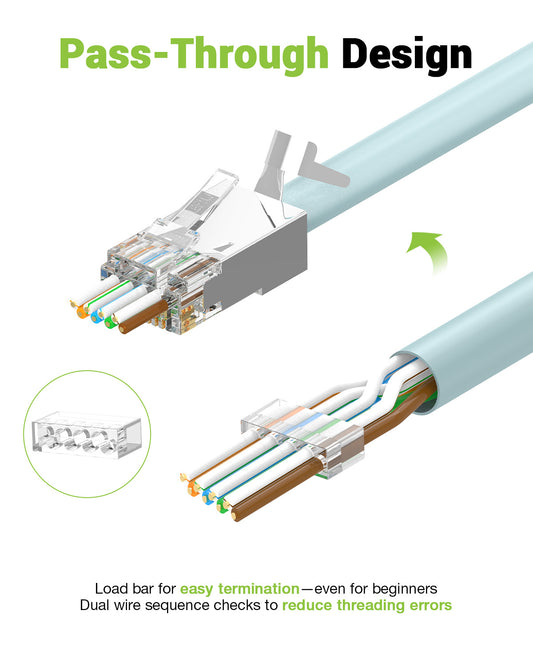 Pass-Through Design

Load bar for easy termination—even for beginners
Dual wire sequence checks to reduce threading errors