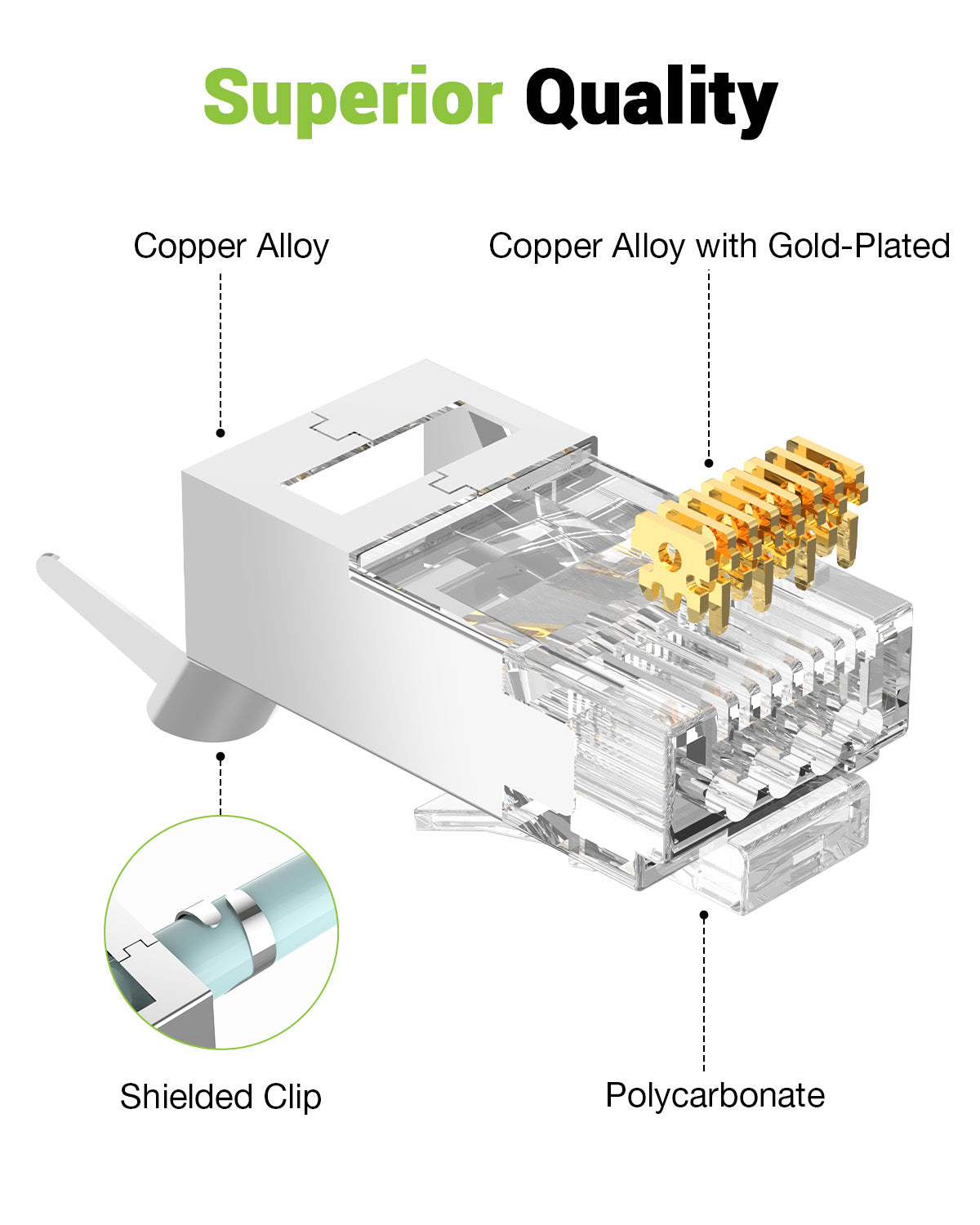 Superior Quality

Copper Alloy

Copper Alloy with Gold-Plated

Shielded Clip

Polycarbonate