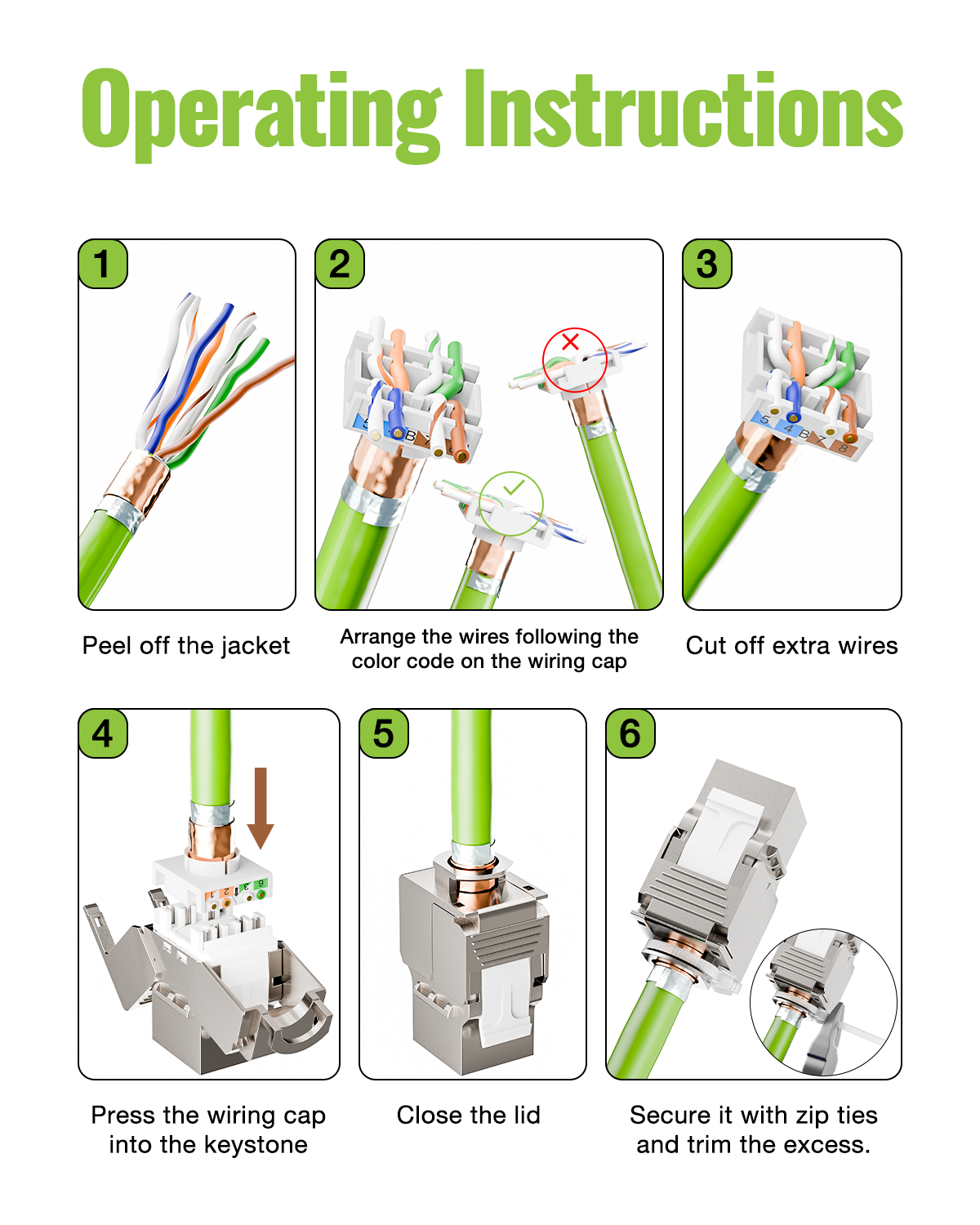 Operating Instructions

1

Peel off the jacket

2

Arrange the wires following the color code on the wiring cap

3

Cut off extra wires

4

Press the wiring cap into the keystone

5

Close the lid

6

Secure it with zip ties and trim the excess.