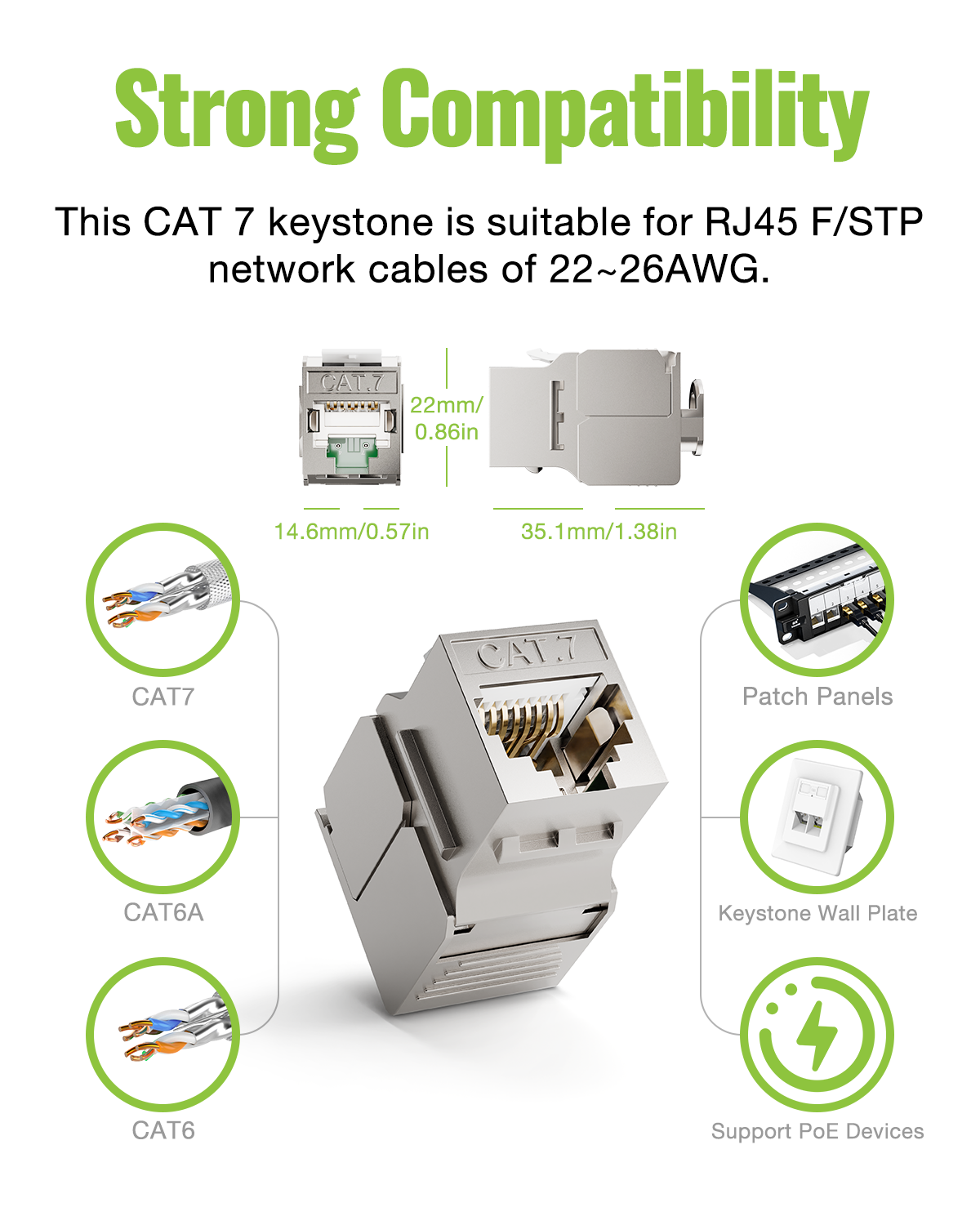 Strong Compatibility

This CAT 7 keystone is suitable for RJ45 F/STP network cables of 22~26AWG.

CAT.7

22mm/ 0.86in

14.6mm/0.57in

35.1mm/1.38in

CAT7

CAT6A

CAT6

CAT.7

Patch Panels

Keystone Wall Plate

Support PoE Devices